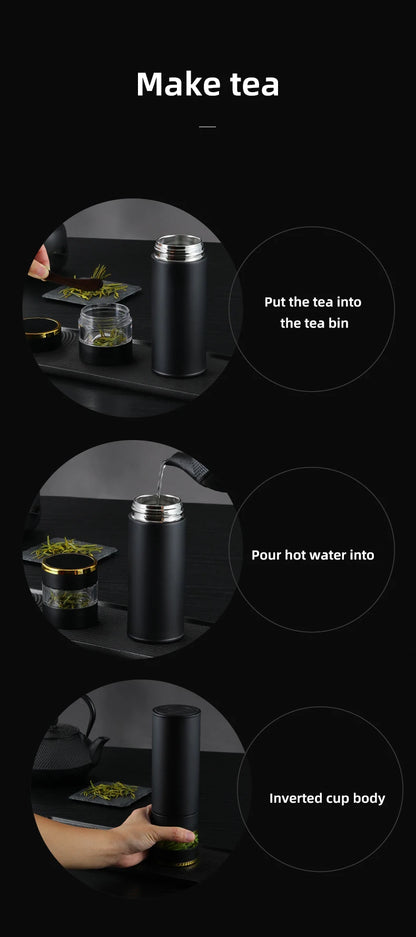 Make tea

Put the tea into the tea bin

Pour hot water into

Inverted cup body